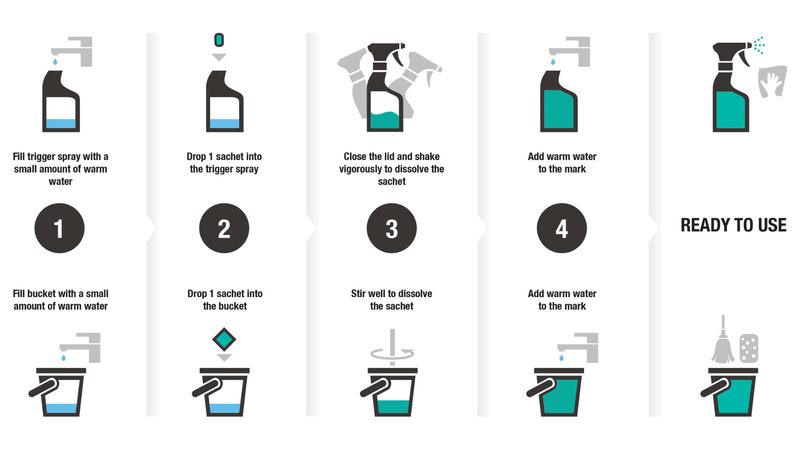 Fill trigger spray with a small amount of warm water

1

Fill bucket with a small amount of warm water

Drop 1 sachet into the trigger spray

2

Drop 1 sachet into the bucket

Close the lid and shake vigorously to dissolve the sachet

3

Stir well to dissolve the sachet

Add warm water to the mark

4

Add warm water to the mark

READY TO USE